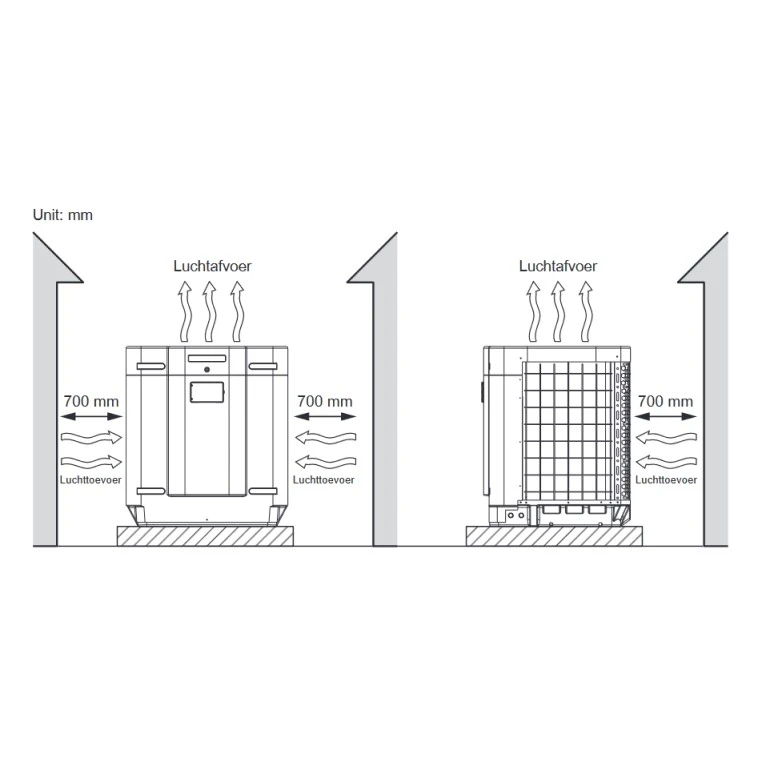 Unit: mm

Luchtafvoer

700 mm

Luchttoevoer

700 mm

Luchttoevoer

Luchtafvoer

700 mm

Luchttoevoer