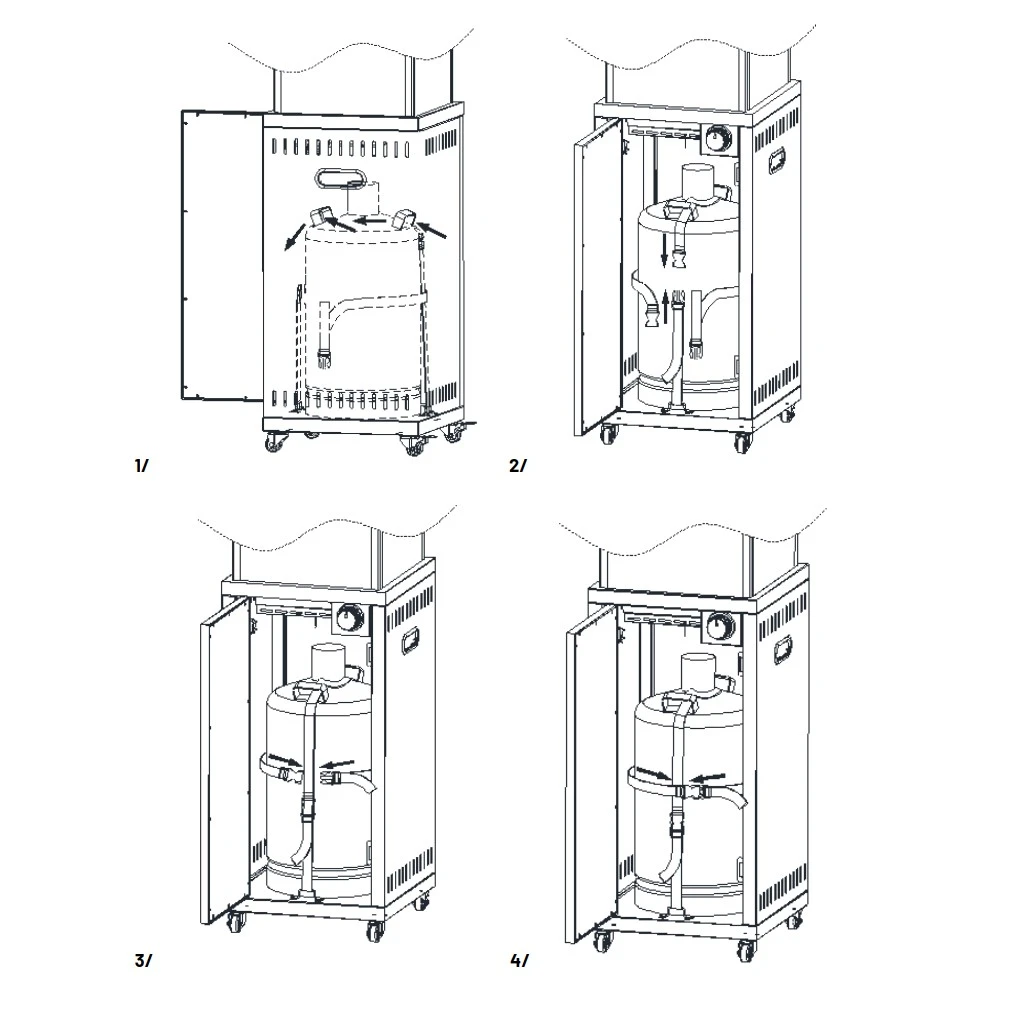 1/

2/

3/

4/