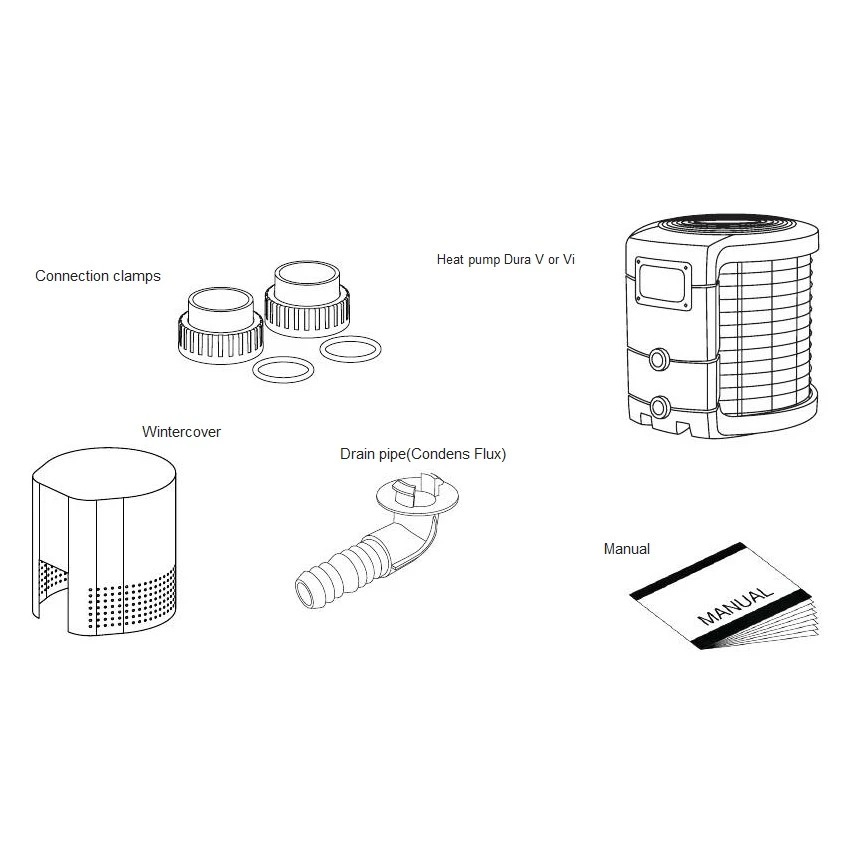 Connection clamps

Heat pump Dura V or Vi

Wintercover

Drain pipe(Condens Flux)

Manual

MANUAL